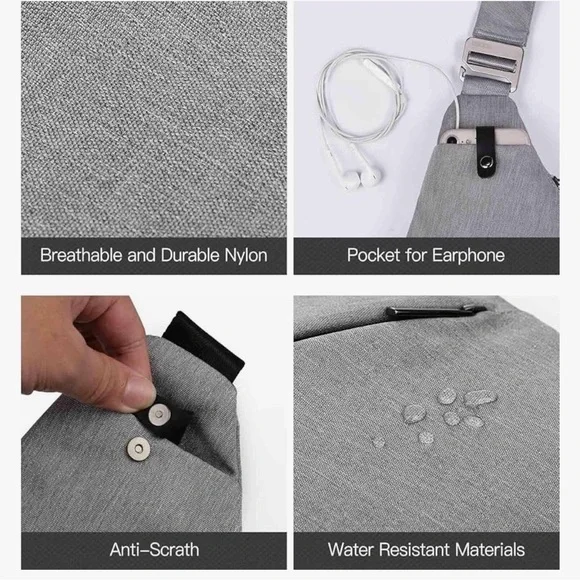 Breathable and Durable Nylon

Pocket for Earphone

Anti-Scrath

Water Resistant Materials